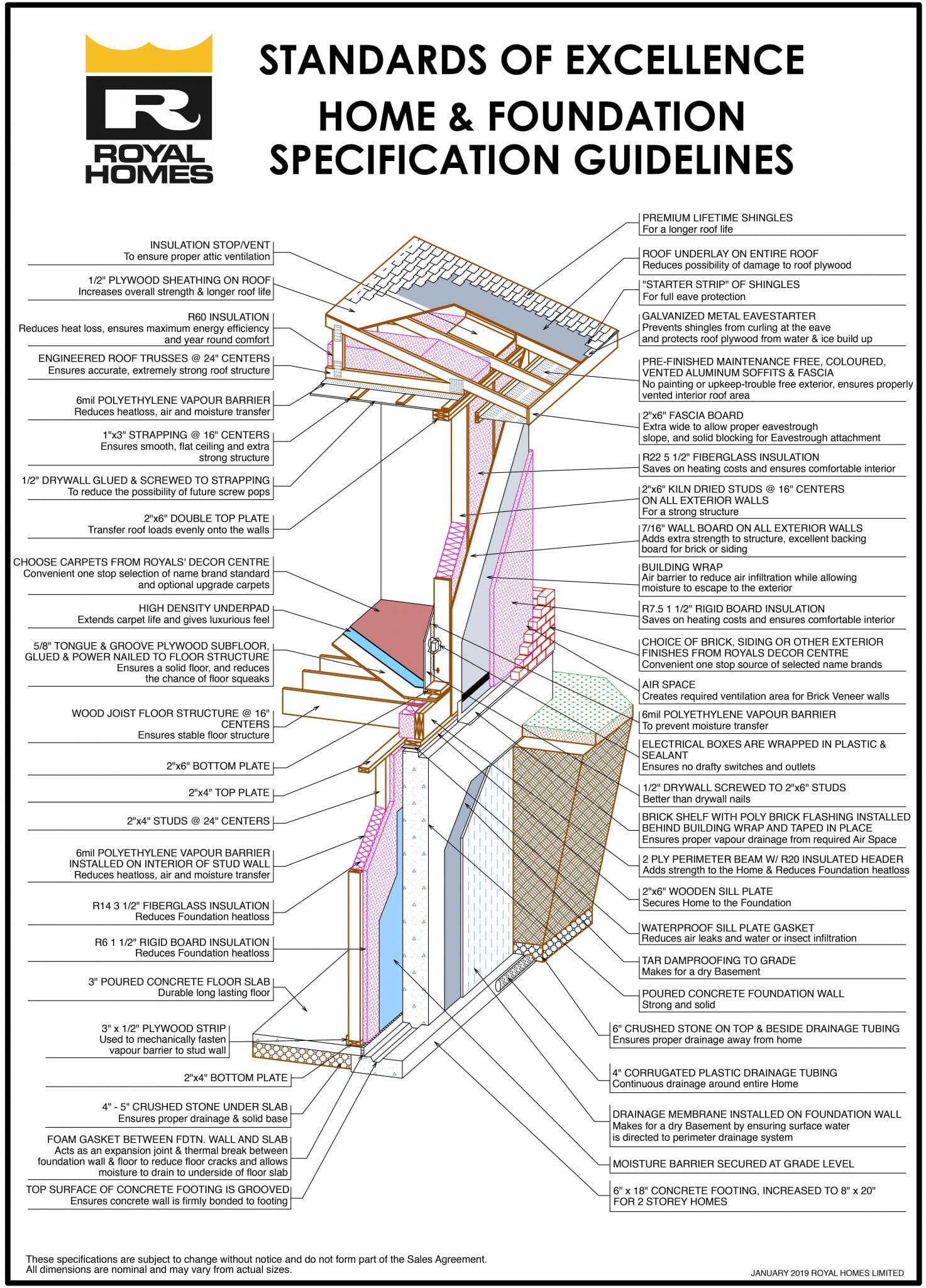 ROYAL HOMES

STANDARDS OF EXCELLENCE
HOME & FOUNDATION SPECIFICATION GUIDELINES

INSULATION STOP/VENT
To ensure proper attic ventilation

1/2" PLYWOOD SHEATHING ON ROOF
Increases overall strength & longer roof life

R60 INSULATION
Reduces heat loss, ensures maximum energy efficiency and year round comfort

ENGINEERED ROOF TRUSSES @ 24" CENTERS
Ensures accurate, extremely strong roof structure

6mil POLYETHYLENE VAPOUR BARRIER
Reduces heatloss, air and moisture transfer

1"x3" STRAPPING @ 16" CENTERS
Ensures smooth, flat ceiling and extra strong structure

1/2" DRYWALL GLUED & SCREWED TO STRAPPING
To reduce the possibility of future screw pops

2"x6" DOUBLE TOP PLATE
Transfer roof loads evenly onto the walls

CHOOSE CARPETS FROM ROYALS' DECOR CENTRE
Convenient one stop selection of name brand standard and optional upgrade carpets

HIGH DENSITY UNDERPAD
Extends carpet life and gives luxurious feel

5/8" TONGUE & GROOVE PLYWOOD SUBFLOOR, GLUED & POWER NAILED TO FLOOR STRUCTURE
Ensures a solid floor, and reduces the chance of floor squeaks

WOOD JOIST FLOOR STRUCTURE @ 16" CENTERS
Ensures stable floor structure

2"x6" BOTTOM PLATE

2"x4" TOP PLATE

2"x4" STUDS @ 24" CENTERS

6mil POLYETHYLENE VAPOUR BARRIER INSTALLED ON INTERIOR OF STUD WALL
Reduces heatloss, air and moisture transfer

R14 3 1/2" FIBERGLASS INSULATION
Reduces Foundation heatloss

R6 1 1/2" RIGID BOARD INSULATION
Reduces Foundation heatloss

3" POURED CONCRETE FLOOR SLAB
Durable long lasting floor

3" x 1/2" PLYWOOD STRIP
Used to mechanically fasten vapour barrier to stud wall

2"x4" BOTTOM PLATE

4" - 5" CRUSHED STONE UNDER SLAB
Ensures proper drainage & solid base

FOAM GASKET BETWEEN FDTN. WALL AND SLAB
Acts as an expansion joint & thermal break between foundation wall & floor to reduce floor cracks and allows moisture to drain to underside of floor slab

TOP SURFACE OF CONCRETE FOOTING IS GROOVED
Ensures concrete wall is firmly bonded to footing

PREMIUM LIFETIME SHINGLES
For a longer roof life

ROOF UNDERLAY ON ENTIRE ROOF
Reduces possibility of damage to roof plywood

"STARTER STRIP" OF SHINGLES
For full eave protection

GALVANIZED METAL EAVESTARTER
Prevents shingles from curling at the eave and protects roof plywood from water & ice build up

PRE-FINISHED MAINTENANCE FREE, COLOURED, VENTED ALUMINUM SOFFITS & FASCIA
No painting or upkeep-trouble free exterior, ensures properly vented interior roof area

2"x6" FASCIA BOARD
Extra wide to allow proper eavestrough slope, and solid blocking for Eavestrough attachment

R22 5 1/2" FIBERGLASS INSULATION
Saves on heating costs and ensures comfortable interior

2"x6" KILN DRIED STUDS @ 16" CENTERS ON ALL EXTERIOR WALLS
For a strong structure

7/16" WALL BOARD ON ALL EXTERIOR WALLS
Adds extra strength to structure, excellent backing board for brick or siding

BUILDING WRAP
Air barrier to reduce air infiltration while allowing moisture to escape to the exterior

R7.5 1 1/2" RIGID BOARD INSULATION
Saves on heating costs and ensures comfortable interior

CHOICE OF BRICK, SIDING OR OTHER EXTERIOR FINISHES FROM ROYALS DECOR CENTRE
Convenient one stop source of selected name brands

AIR SPACE
Creates required ventilation area for Brick Veneer walls

6mil POLYETHYLENE VAPOUR BARRIER
To prevent moisture transfer

ELECTRICAL BOXES ARE WRAPPED IN PLASTIC & SEALANT
Ensures no drafty switches and outlets

1/2" DRYWALL SCREWED TO 2"x6" STUDS
Better than drywall nails

BRICK SHELF WITH POLY BRICK FLASHING INSTALLED BEHIND BUILDING WRAP AND TAPED IN PLACE
Ensures proper vapour drainage from required Air Space

2 PLY PERIMETER BEAM W/ R20 INSULATED HEADER
Adds strength to the Home & Reduces Foundation heatloss

2"x6" WOODEN SILL PLATE
Secures Home to the Foundation

WATERPROOF SILL PLATE GASKET
Reduces air leaks and water or insect infiltration

TAR DAMPROOFING TO GRADE
Makes for a dry Basement

POURED CONCRETE FOUNDATION WALL
Strong and solid

6" CRUSHED STONE ON TOP & BESIDE DRAINAGE TUBING
Ensures proper drainage away from home

4" CORRUGATED PLASTIC DRAINAGE TUBING
Continuous drainage around entire Home

DRAINAGE MEMBRANE INSTALLED ON FOUNDATION WALL
Makes for a dry Basement by ensuring surface water is directed to perimeter drainage system

MOISTURE BARRIER SECURED AT GRADE LEVEL

6" x 18" CONCRETE FOOTING, INCREASED TO 8" x 20" FOR 2 STOREY HOMES

These specifications are subject to change without notice and do not form part of the Sales Agreement.
All dimensions are nominal and may vary from actual sizes.

JANUARY 2019 ROYAL HOMES LIMITED